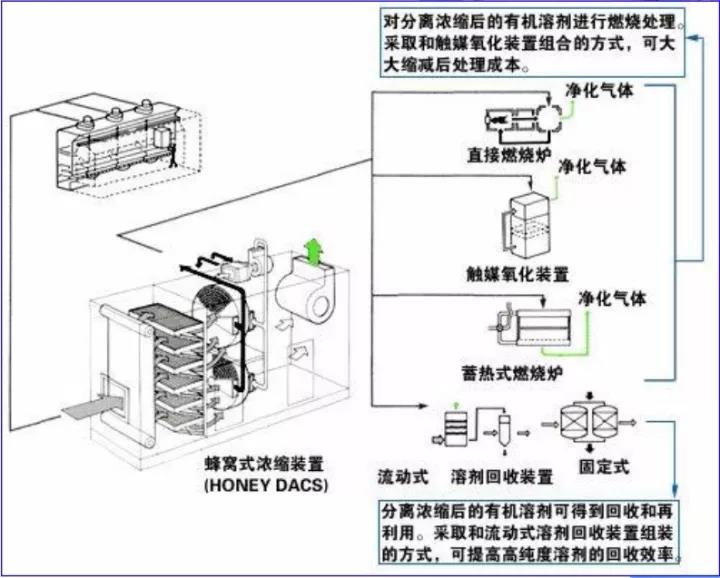 对分离浓缩后的有机溶剂进行燃烧处理。采取和触媒氧化装置组合的方式，可大大缩减后处理成本。

净化气体

直接燃烧炉

净化气体

触媒氧化装置

净化气体

蓄热式燃烧炉

蜂窝式浓缩装置
(HONEY DACS)

流动式

溶剂回收装置

固定式

分离浓缩后的有机溶剂可得到回收和再利用。采取和流动式溶剂回收装置组装的方式，可提高高纯度溶剂的回收效率。